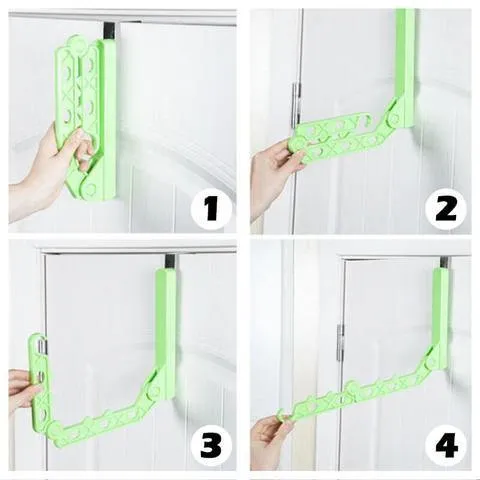 1

2

3

4