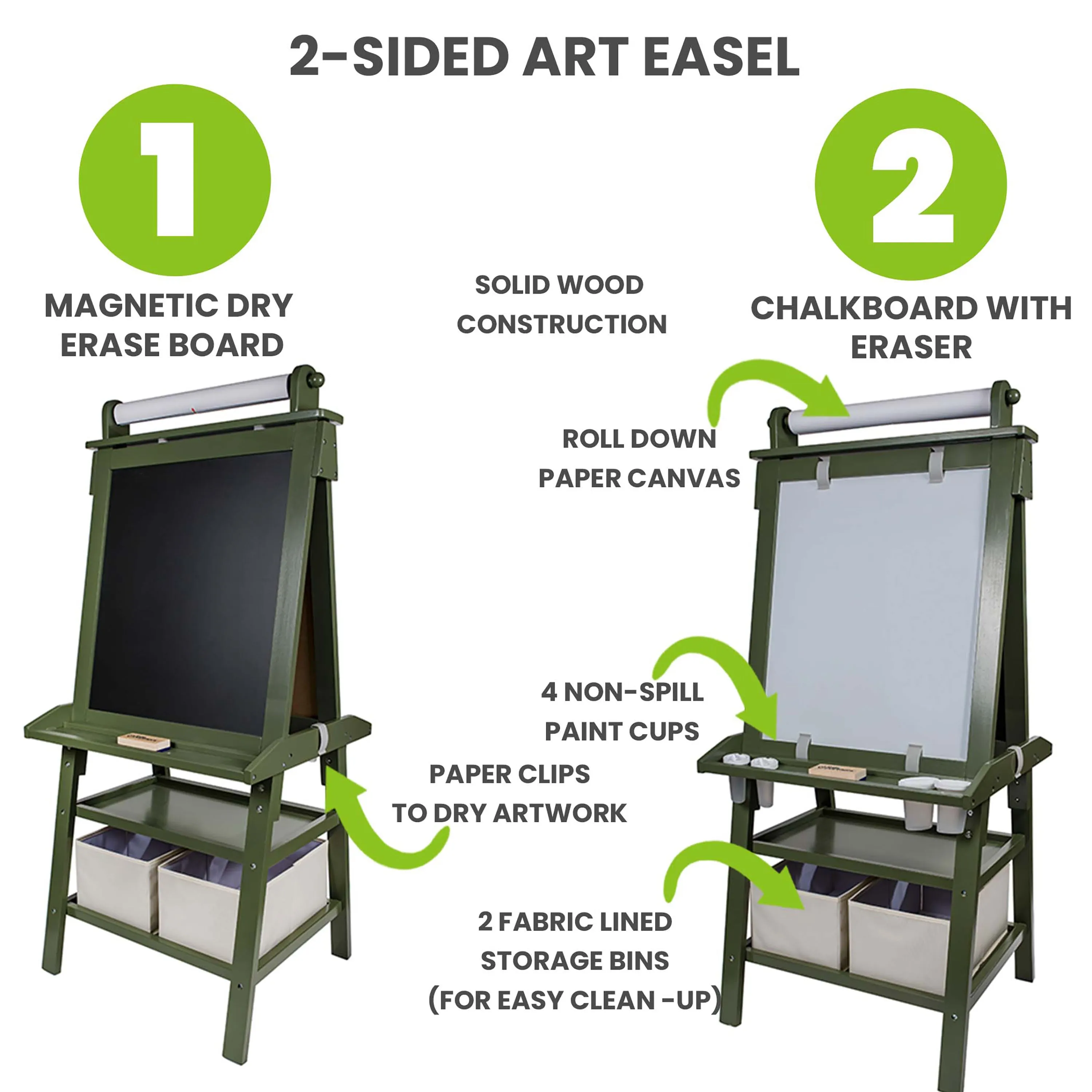 2-SIDED ART EASEL

1

MAGNETIC DRY ERASE BOARD

SOLID WOOD CONSTRUCTION

2

CHALKBOARD WITH ERASER

ROLL DOWN PAPER CANVAS

4 NON-SPILL PAINT CUPS

PAPER CLIPS TO DRY ARTWORK

2 FABRIC LINED STORAGE BINS (FOR EASY CLEAN -UP)