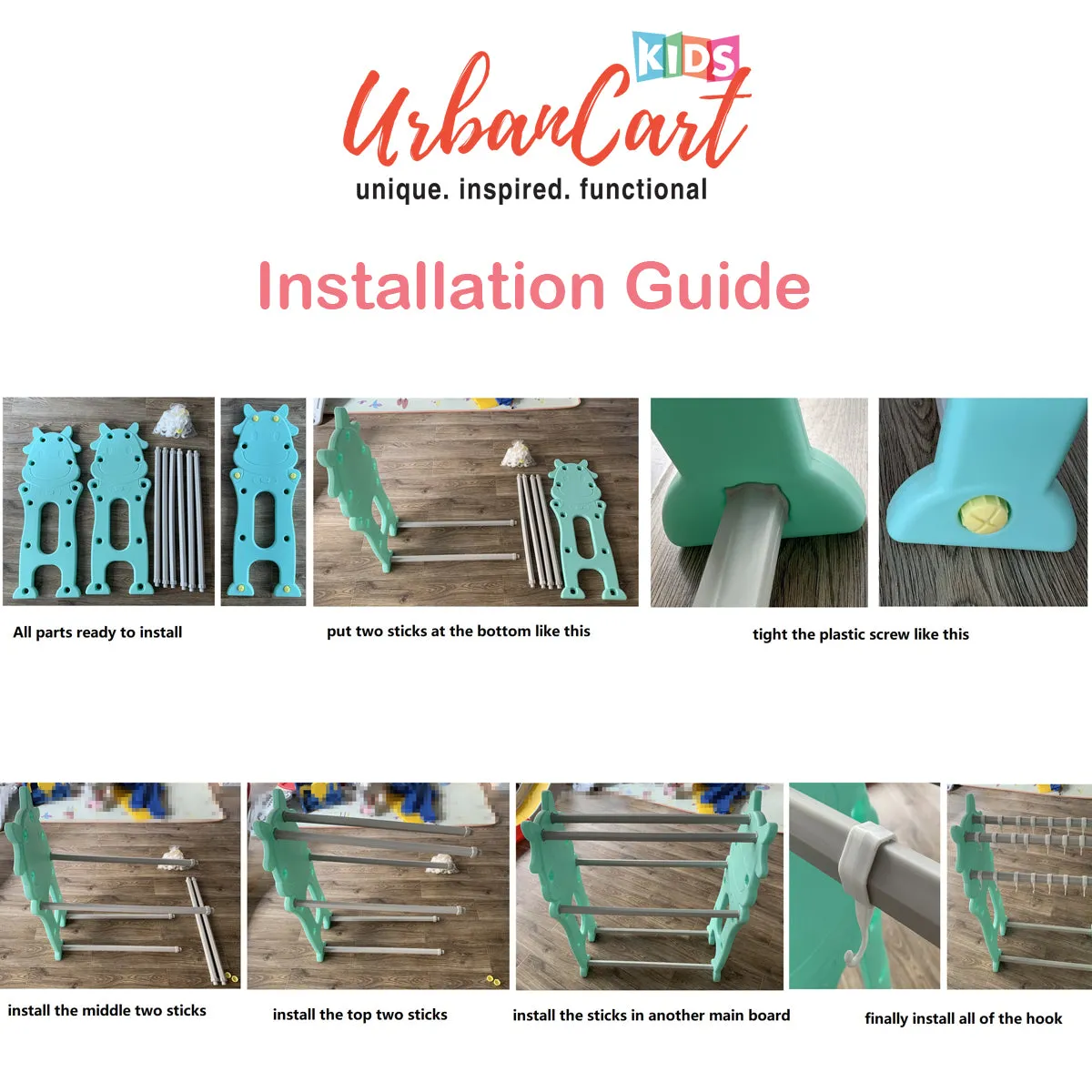 KIDS
UrbanCart
unique. inspired. functional

Installation Guide

All parts ready to install

put two sticks at the bottom like this

tight the plastic screw like this

install the middle two sticks

install the top two sticks

install the sticks in another main board

finally install all of the hook